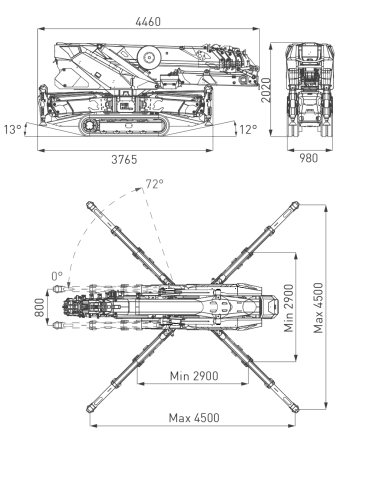 4460

2020

13°

12°

3765

980

72°

0°

800

Min 2900

Max 4500

Min 2900

Max 4500